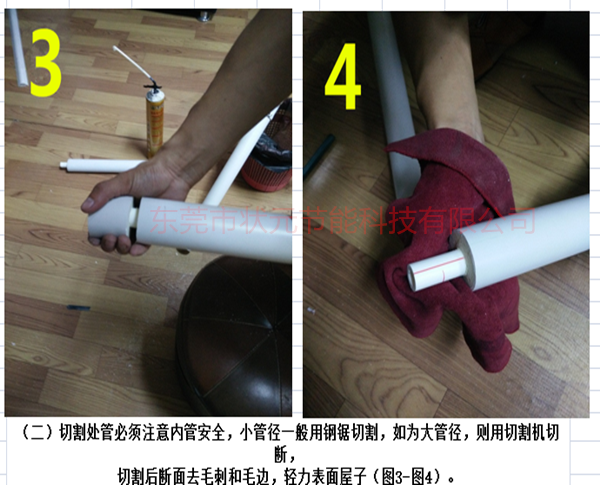 3

4

东莞市状元节能科技有限公司

（二）切割处管必须注意内管安全，小管径一般用钢锯切割，如为大管径，则用切割机切断，

切割后断面去毛刺和毛边，轻力表面屋子（图3-图4）。